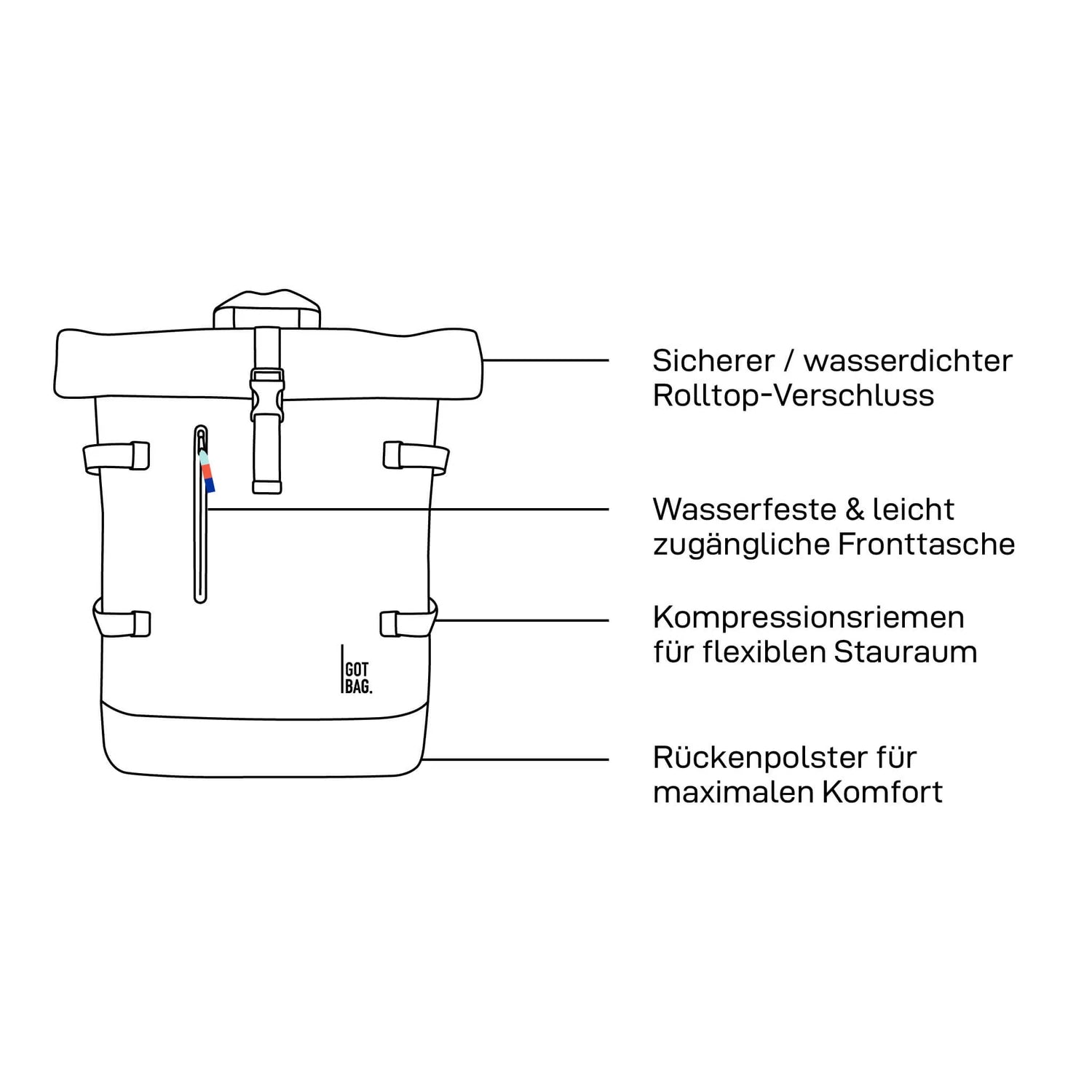 GOT
BAG.

Sicherer / wasserdichter Rolltop-Verschluss

Wasserfeste & leicht zugängliche Fronttasche

Kompressionsriemen für flexiblen Stauraum

Rückenpolster für maximalen Komfort