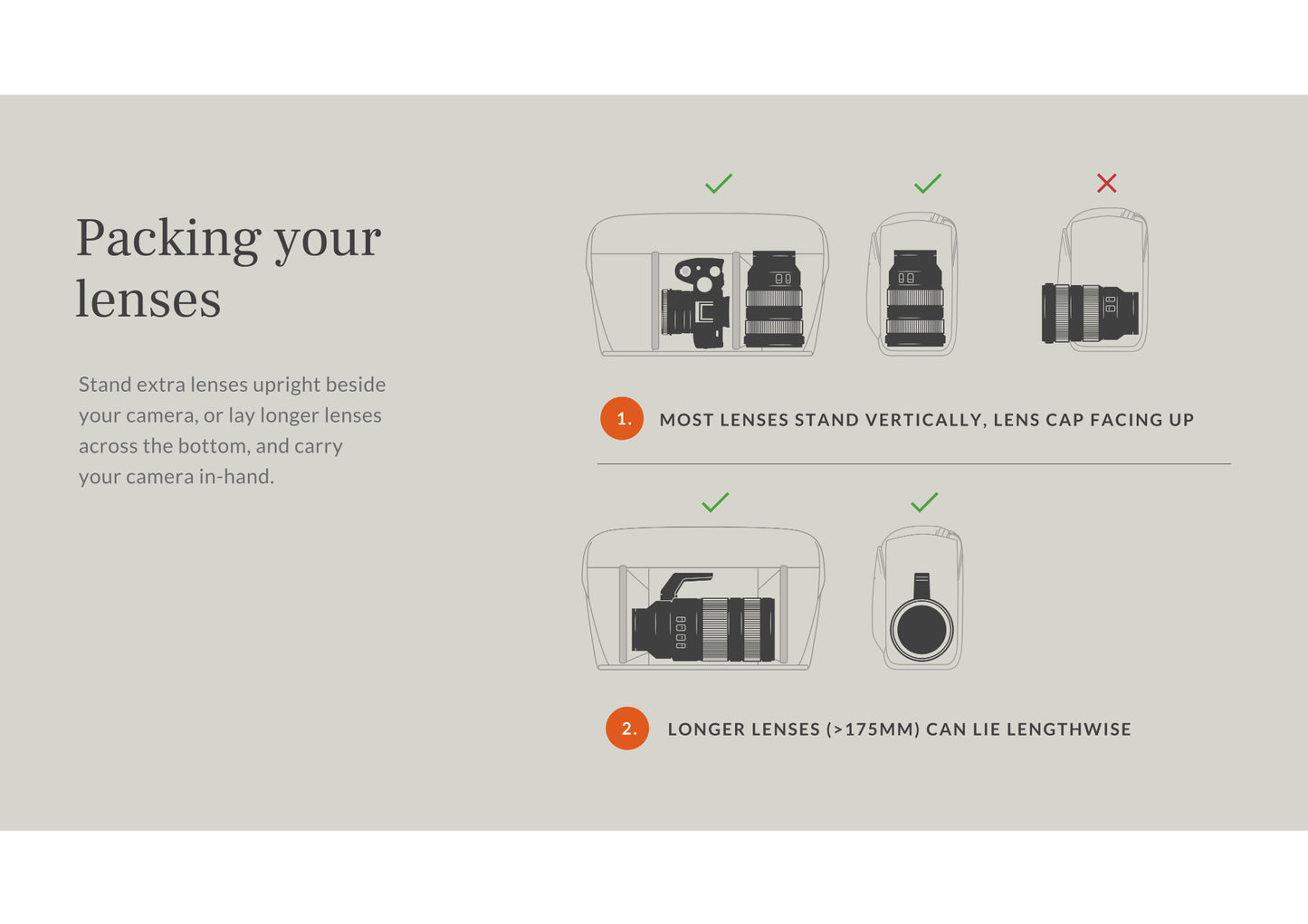 Packing your lenses

Stand extra lenses upright beside your camera, or lay longer lenses across the bottom, and carry your camera in-hand.

1. MOST LENSES STAND VERTICALLY, LENS CAP FACING UP

2. LONGER LENSES (>175MM) CAN LIE LENGTHWISE