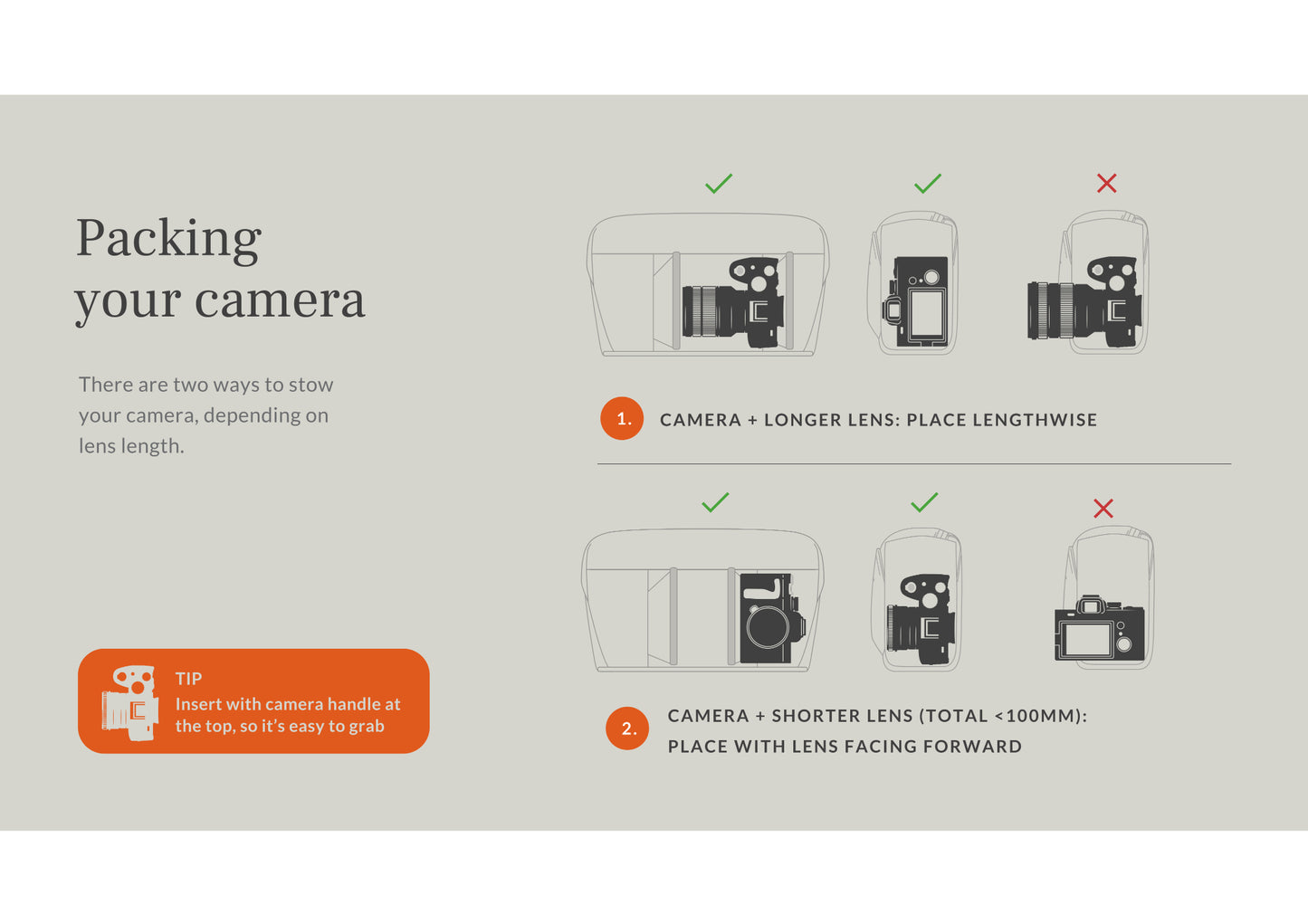 Packing your camera

There are two ways to stow your camera, depending on lens length.

TIP
Insert with camera handle at the top, so it's easy to grab

1. CAMERA + LONGER LENS: PLACE LENGTHWISE

2. CAMERA + SHORTER LENS (TOTAL <100MM): PLACE WITH LENS FACING FORWARD