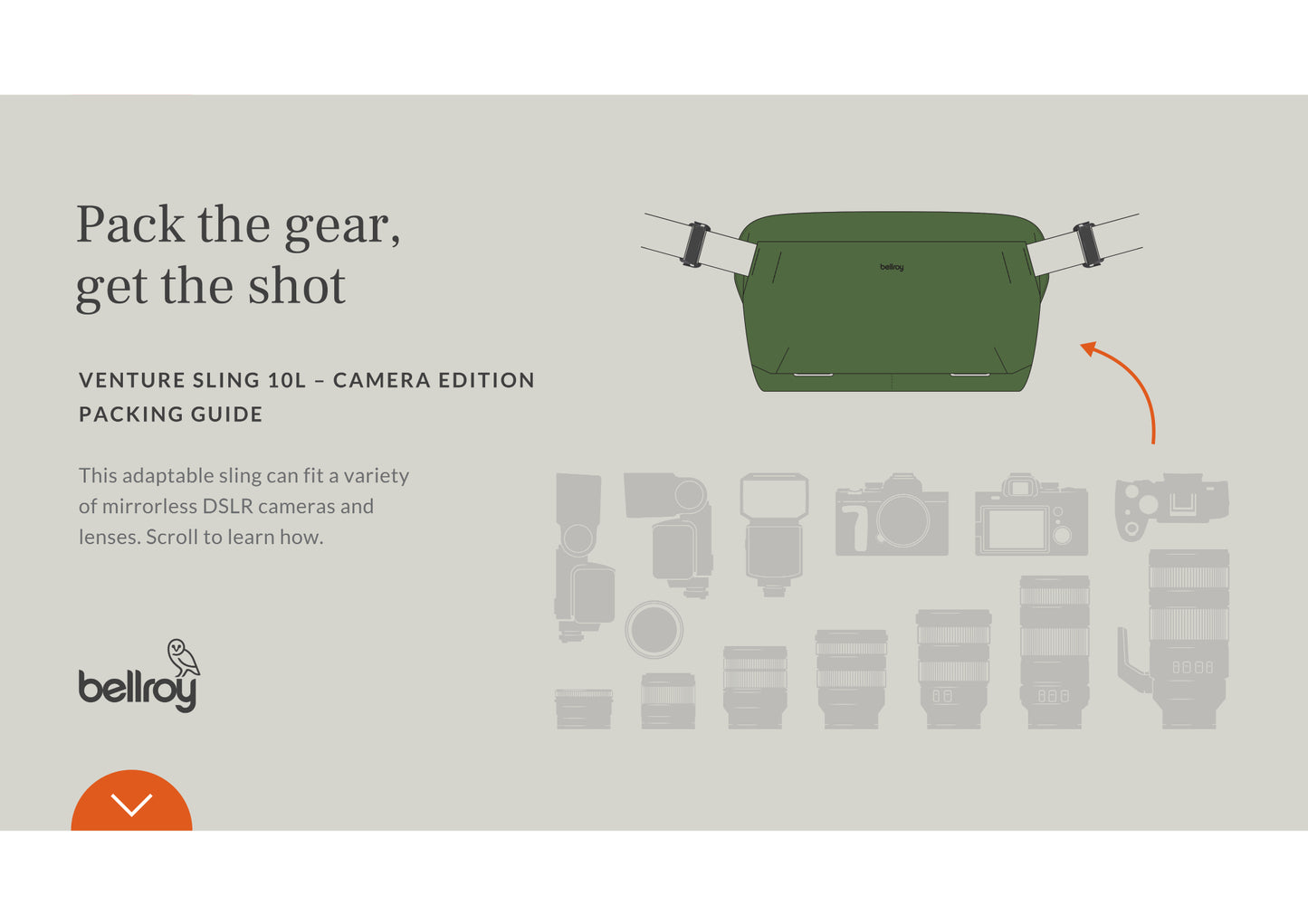 Pack the gear, get the shot

VENTURE SLING 10L – CAMERA EDITION PACKING GUIDE

This adaptable sling can fit a variety of mirrorless DSLR cameras and lenses. Scroll to learn how.

bellroy

bellroy